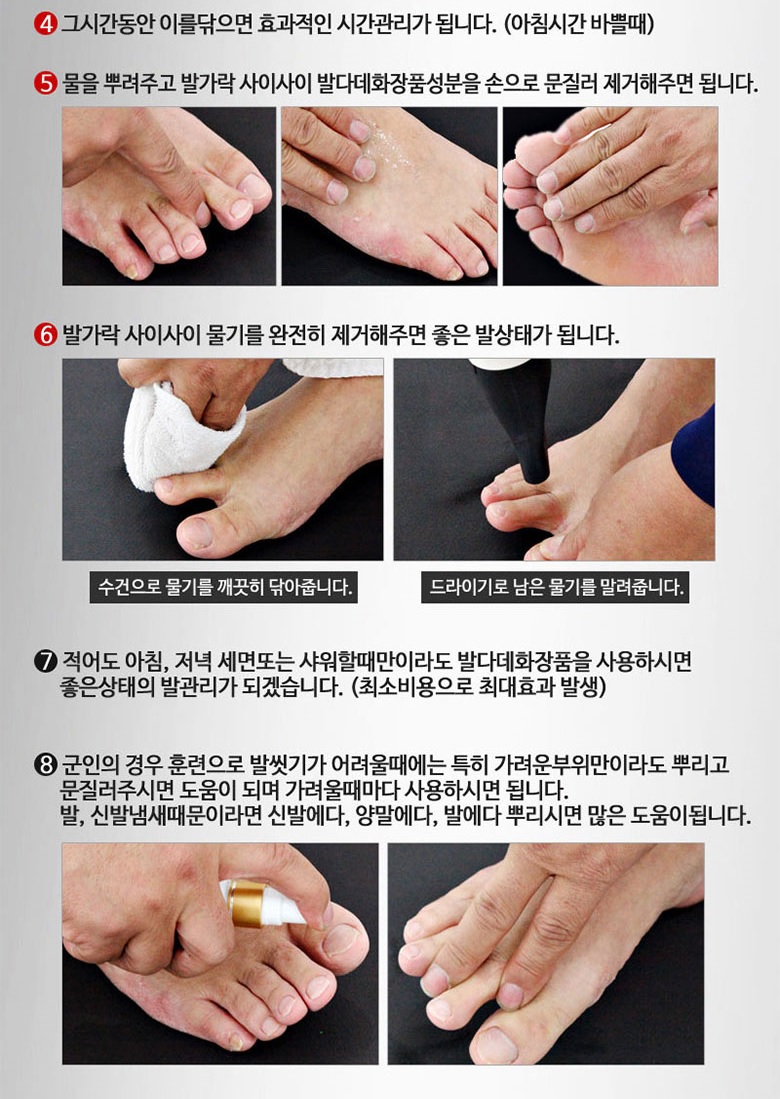 ❹ 그시간동안 이를닦으면 효과적인 시간관리가 됩니다. (아침시간 바쁠때)

❺ 물을 뿌려주고 발가락 사이사이 발다데화장품성분을 손으로 문질러 제거해주면 됩니다.

❻ 발가락 사이사이 물기를 완전히 제거해주면 좋은 발상태가 됩니다.

수건으로 물기를 깨끗히 닦아줍니다.

드라이기로 남은 물기를 말려줍니다.

❼ 적어도 아침, 저녁 세면또는 샤워할때만이라도 발다데화장품을 사용하시면 좋은상태의 발관리가 되겠습니다. (최소비용으로 최대효과 발생)

❽ 군인의 경우 훈련으로 발씻기가 어려울때에는 특히 가려운부위만이라도 뿌리고 문질러주시면 도움이 되며 가려울때마다 사용하시면 됩니다.
발, 신발냄새때문이라면 신발에다, 양말에다, 발에다 뿌리시면 많은 도움이됩니다.